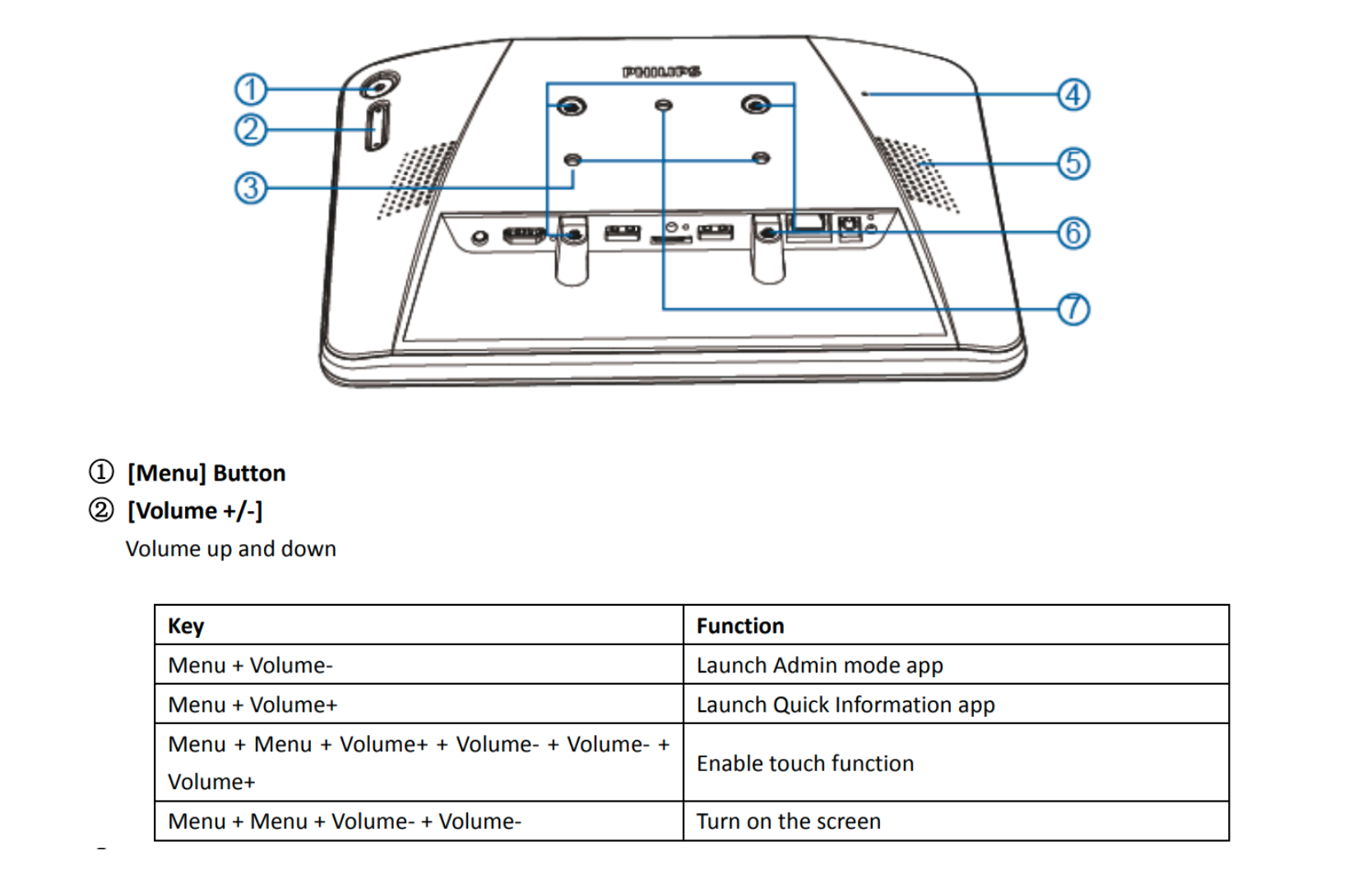 PHILIPS

①
②
③
④
⑤
⑥
⑦

① [Menu] Button
② [Volume +/-]
Volume up and down

| Key | Function |
|---|---|
| Menu + Volume- | Launch Admin mode app |
| Menu + Volume+ | Launch Quick Information app |
| Menu + Menu + Volume+ + Volume- + Volume- + Volume+ | Enable touch function |
| Menu + Menu + Volume- + Volume- | Turn on the screen |